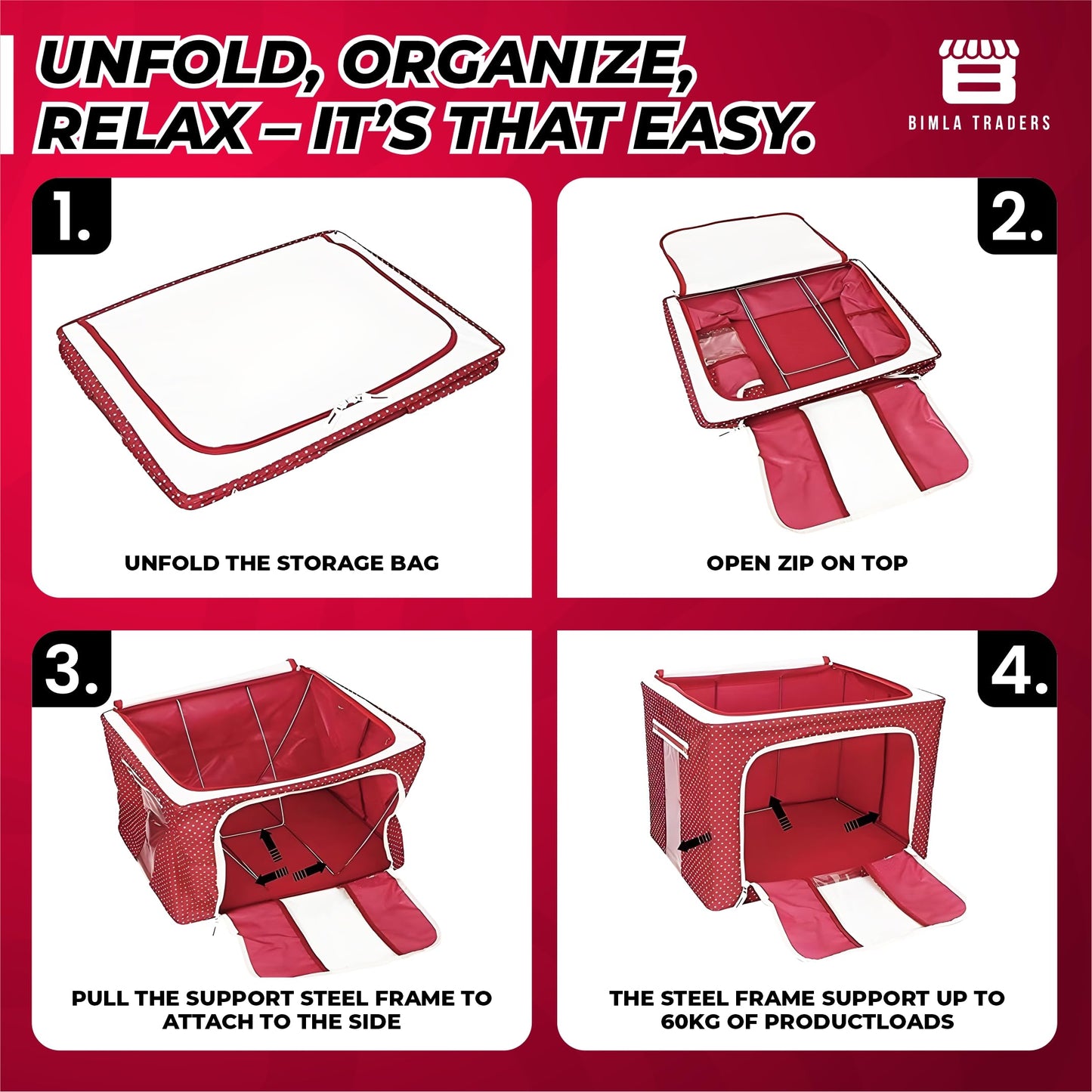 UNFOLD, ORGANIZE, RELAX – IT'S THAT EASY.

BIMLA TRADERS

1.

UNFOLD THE STORAGE BAG

2.

OPEN ZIP ON TOP

3.

PULL THE SUPPORT STEEL FRAME TO ATTACH TO THE SIDE

4.

THE STEEL FRAME SUPPORT UP TO 60KG OF PRODUCTLOADS